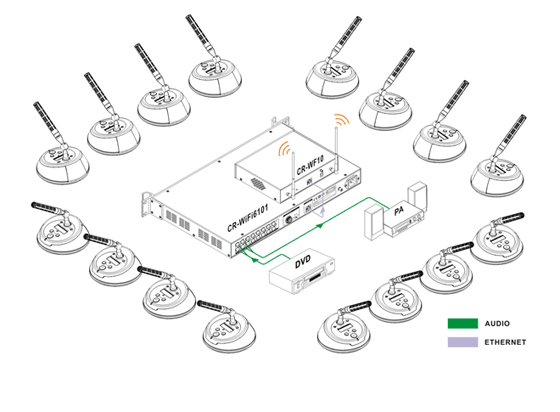 CR-WF10
CR-WiFi6101
PA
DVD
AUDIO
ETHERNET